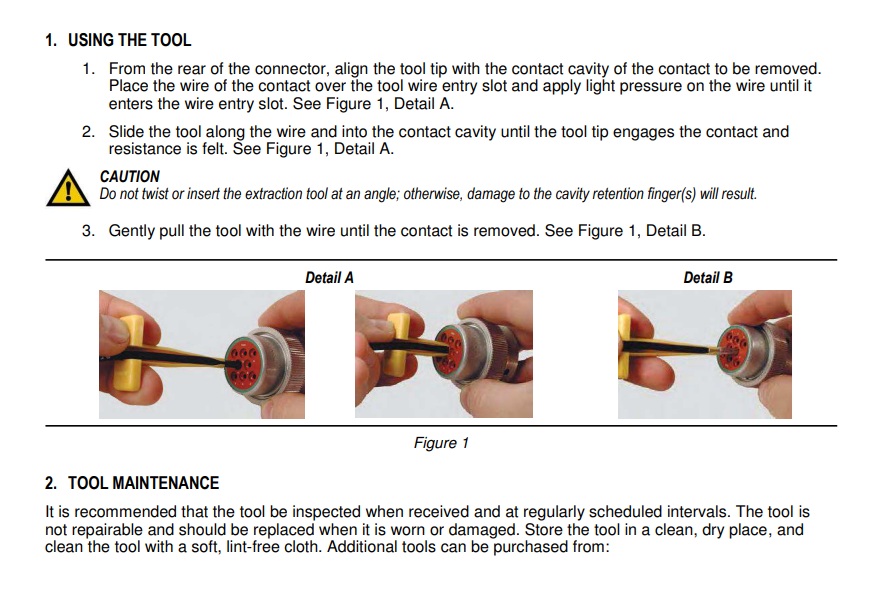 1. USING THE TOOL

1. From the rear of the connector, align the tool tip with the contact cavity of the contact to be removed. Place the wire of the contact over the tool wire entry slot and apply light pressure on the wire until it enters the wire entry slot. See Figure 1, Detail A.

2. Slide the tool along the wire and into the contact cavity until the tool tip engages the contact and resistance is felt. See Figure 1, Detail A.

CAUTION
Do not twist or insert the extraction tool at an angle; otherwise, damage to the cavity retention finger(s) will result.

3. Gently pull the tool with the wire until the contact is removed. See Figure 1, Detail B.

Detail A

Detail B

Figure 1

2. TOOL MAINTENANCE

It is recommended that the tool be inspected when received and at regularly scheduled intervals. The tool is not repairable and should be replaced when it is worn or damaged. Store the tool in a clean, dry place, and clean the tool with a soft, lint-free cloth. Additional tools can be purchased from: