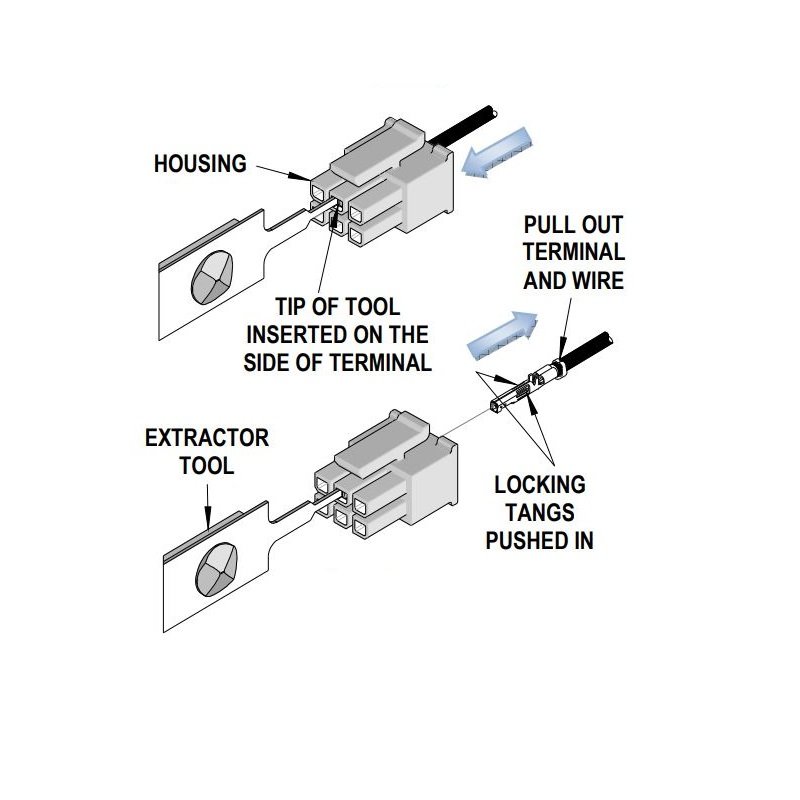 HOUSING

PULL OUT TERMINAL AND WIRE

TIP OF TOOL INSERTED ON THE SIDE OF TERMINAL

EXTRACTOR TOOL

LOCKING TANGS PUSHED IN