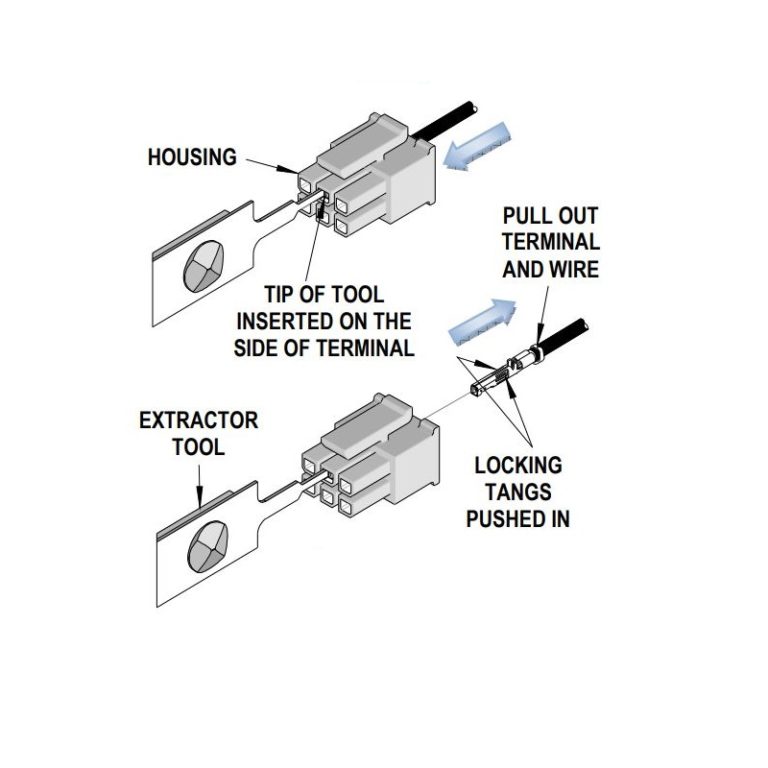 HOUSING

PULL OUT TERMINAL AND WIRE

TIP OF TOOL INSERTED ON THE SIDE OF TERMINAL

EXTRACTOR TOOL

LOCKING TANGS PUSHED IN