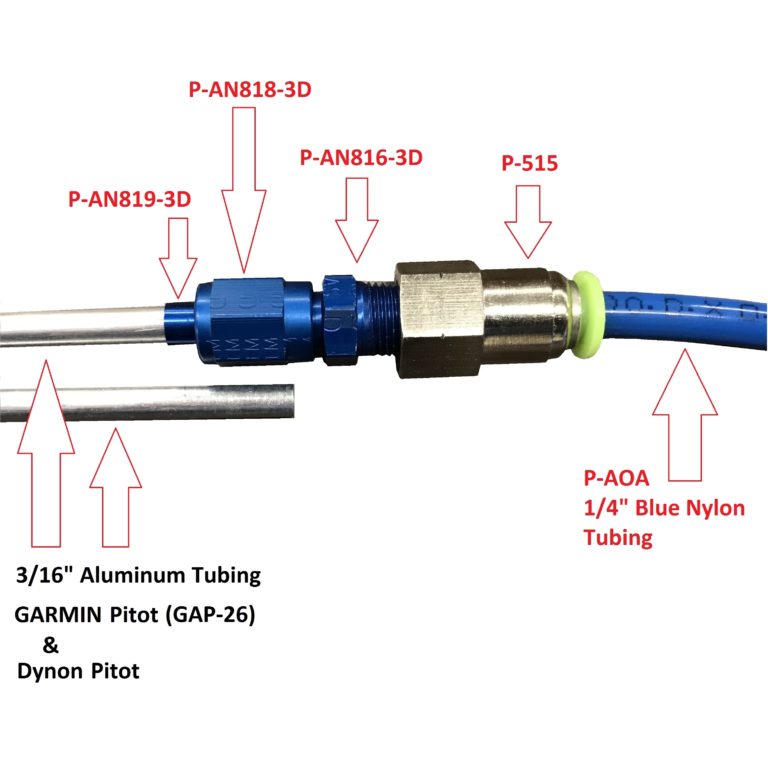 P-AN818-3D

P-AN816-3D

P-515

P-AN819-3D

P-AOA
1/4" Blue Nylon Tubing

3/16" Aluminum Tubing

GARMIN Pitot (GAP-26)
&
Dynon Pitot